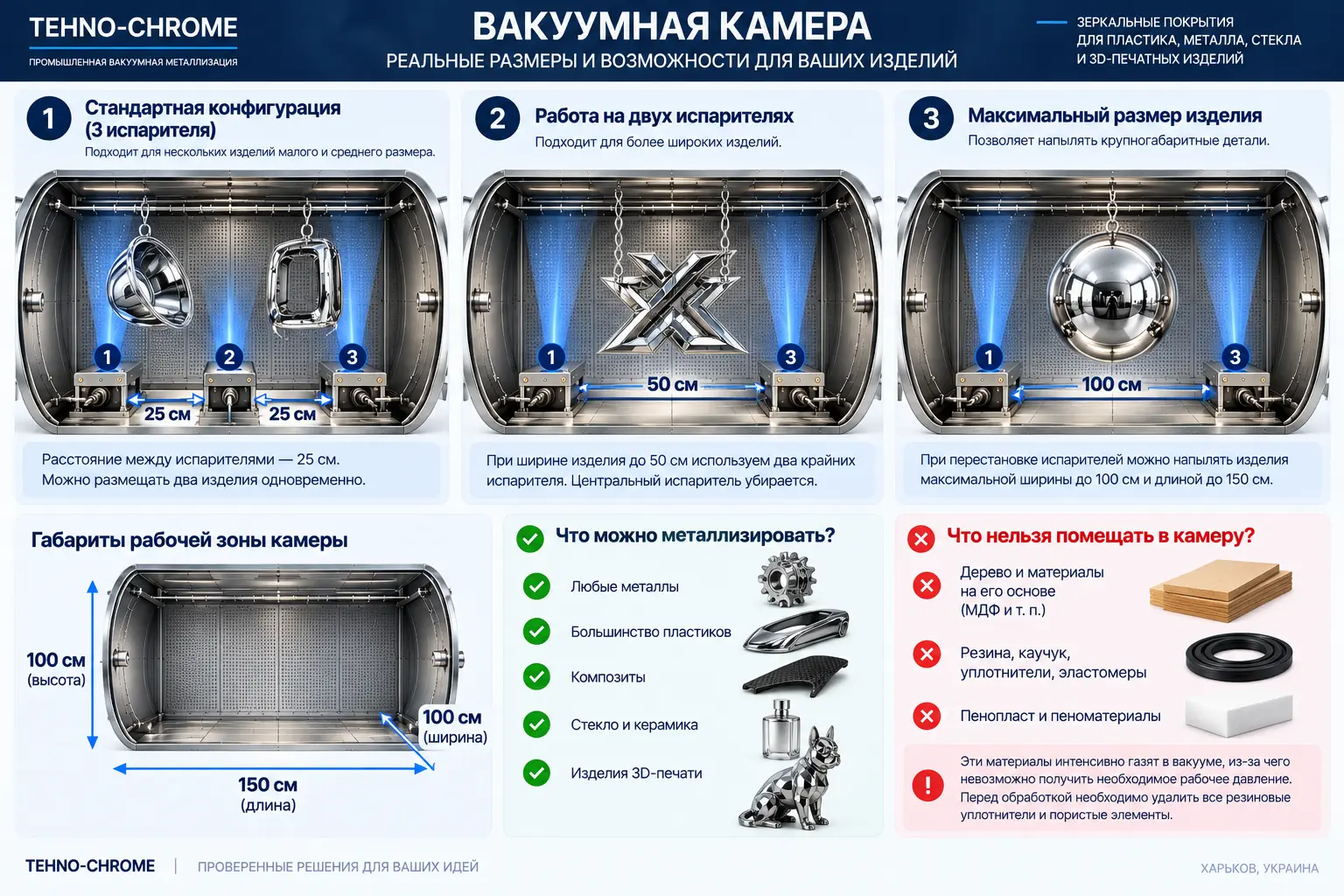 TEHNO-CHROME
ПРОМЫШЛЕННАЯ ВАКУУМНАЯ МЕТАЛЛИЗАЦИЯ

ВАКУУМНАЯ КАМЕРА
РЕАЛЬНЫЕ РАЗМЕРЫ И ВОЗМОЖНОСТИ ДЛЯ ВАШИХ ИЗДЕЛИЙ

ЗЕРКАЛЬНЫЕ ПОКРЫТИЯ ДЛЯ ПЛАСТИКА, МЕТАЛЛА, СТЕКЛА И 3D-ПЕЧАТНЫХ ИЗДЕЛИЙ

1 Стандартная конфигурация (3 испарителя)
Подходит для нескольких изделий малого и среднего размера.

1 2 3
25 см 25 см

Расстояние между испарителями — 25 см.
Можно размещать два изделия одновременно.

2 Работа на двух испарителях
Подходит для более широких изделий.

1 3
50 см

При ширине изделия до 50 см используем два крайних испарителя. Центральный испаритель убирается.

3 Максимальный размер изделия
Позволяет напылять крупногабаритные детали.

1 3
100 см

При перестановке испарителей можно напылять изделия максимальной ширины до 100 см и длиной до 150 см.

Габариты рабочей зоны камеры

100 см (высота)
100 см (ширина)
150 см (длина)

Что можно металлизировать?
Любые металлы
Большинство пластиков
Композиты
Стекло и керамика
Изделия 3D-печати

Что нельзя помещать в камеру?
Дерево и материалы на его основе (МДФ и т. п.)
Резина, каучук, уплотнители, эластомеры
Пенопласт и пеноматериалы

Эти материалы интенсивно газят в вакууме, из-за чего невозможно получить необходимое рабочее давление. Перед обработкой необходимо удалить все резиновые уплотнители и пористые элементы.

TEHNO-CHROME | ПРОВЕРЕННЫЕ РЕШЕНИЯ ДЛЯ ВАШИХ ИДЕЙ
ХАРЬКОВ, УКРАИНА